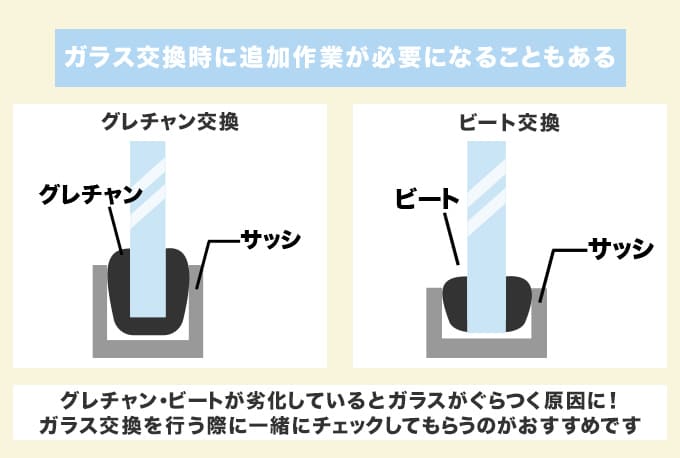 ガラス交換時に追加作業が必要になることもある

グレチャン交換

グレチャン

サッシ

ビート交換

ビート

サッシ

グレチャン・ビートが劣化しているとガラスがぐらつく原因に！
ガラス交換を行う際に一緒にチェックしてもらうのがおすすめです