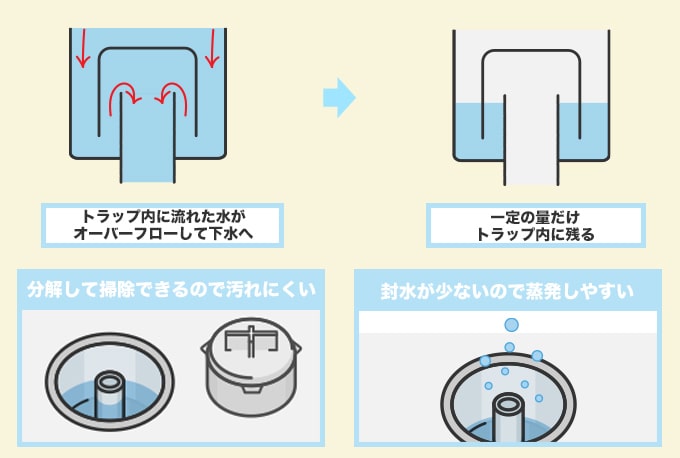 トラップ内に流れた水が
オーバーフローして下水へ

一定の量だけ
トラップ内に残る

分解して掃除できるので汚れにくい

封水が少ないので蒸発しやすい