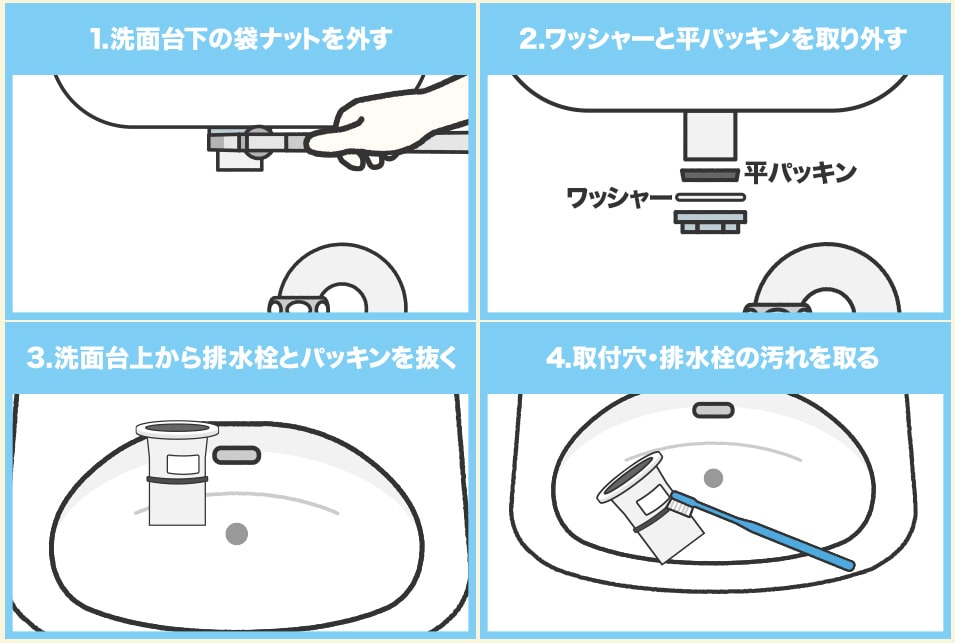 1.洗面台下の袋ナットを外す

2.ワッシャーと平パッキンを取り外す

平パッキン

ワッシャー

3.洗面台上から排水栓とパッキンを抜く

4.取付穴・排水栓の汚れを取る