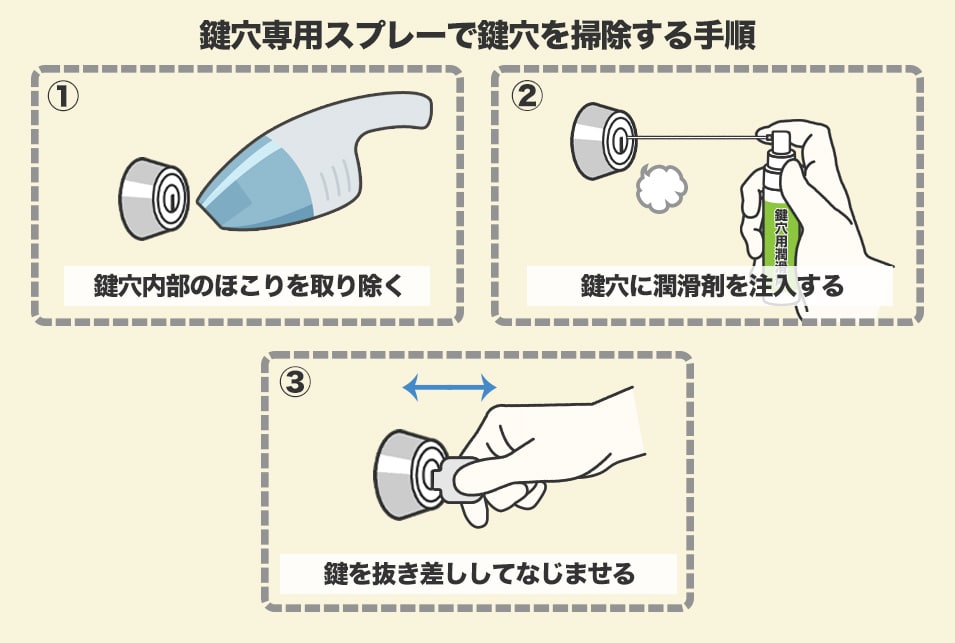 鍵穴専用スプレーで鍵穴を掃除する手順

①
鍵穴内部のほこりを取り除く

②
鍵穴用潤滑
鍵穴に潤滑剤を注入する

③
鍵を抜き差ししてなじませる