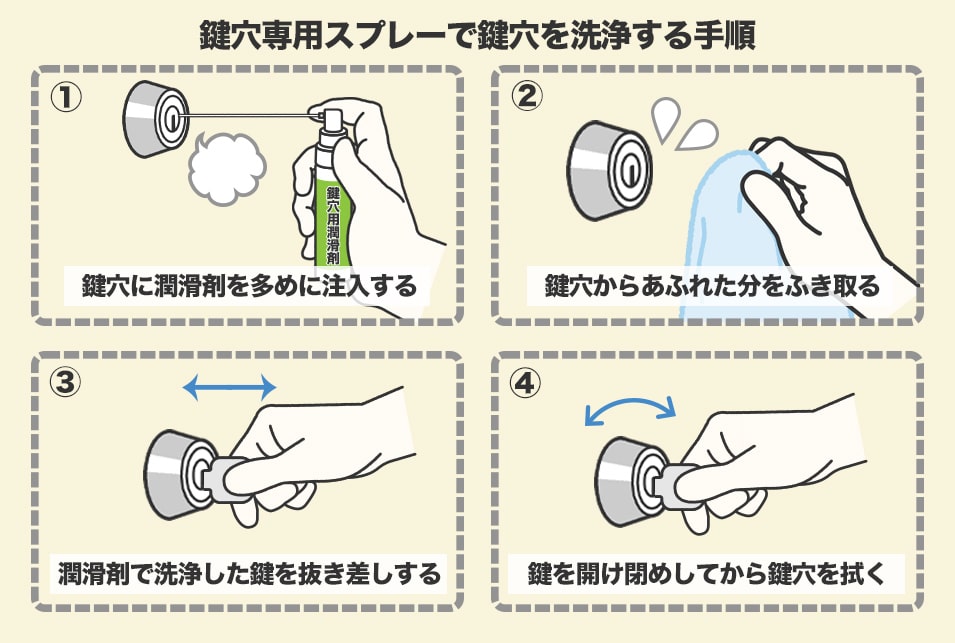 鍵穴専用スプレーで鍵穴を洗浄する手順

①

鍵穴用潤滑剤

鍵穴に潤滑剤を多めに注入する

②

鍵穴からあふれた分をふき取る

③

潤滑剤で洗浄した鍵を抜き差しする

④

鍵を開け閉めしてから鍵穴を拭く