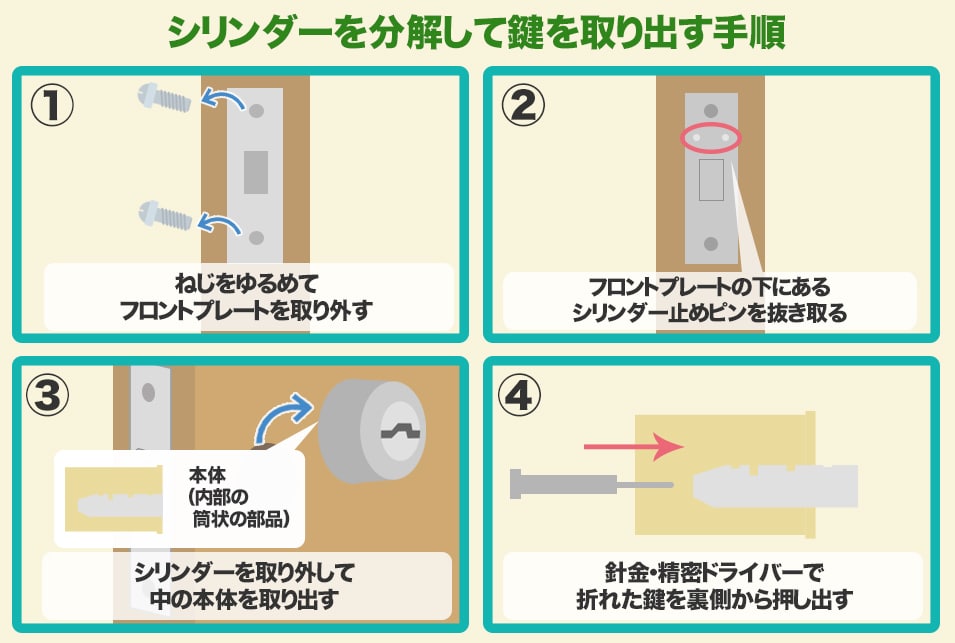 シリンダーを分解して鍵を取り出す手順

①
ねじをゆるめて
フロントプレートを取り外す

②
フロントプレートの下にある
シリンダー止めピンを抜き取る

③
本体
(内部の
筒状の部品)
シリンダーを取り外して
中の本体を取り出す

④
針金・精密ドライバーで
折れた鍵を裏側から押し出す