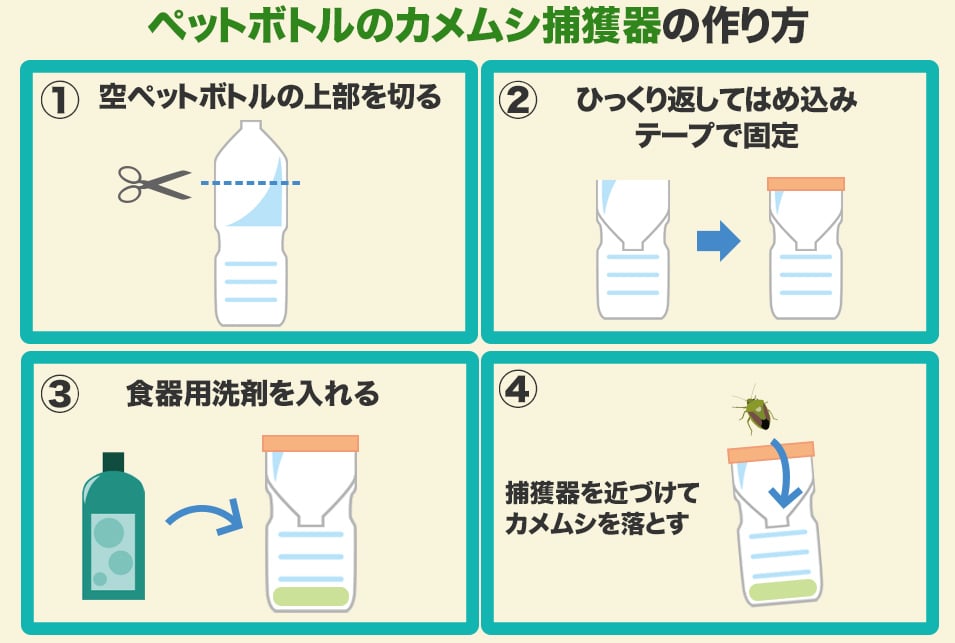 ペットボトルのカメムシ捕獲器の作り方

① 空ペットボトルの上部を切る

② ひっくり返してはめ込み テープで固定

③ 食器用洗剤を入れる

④ 捕獲器を近づけて カメムシを落とす